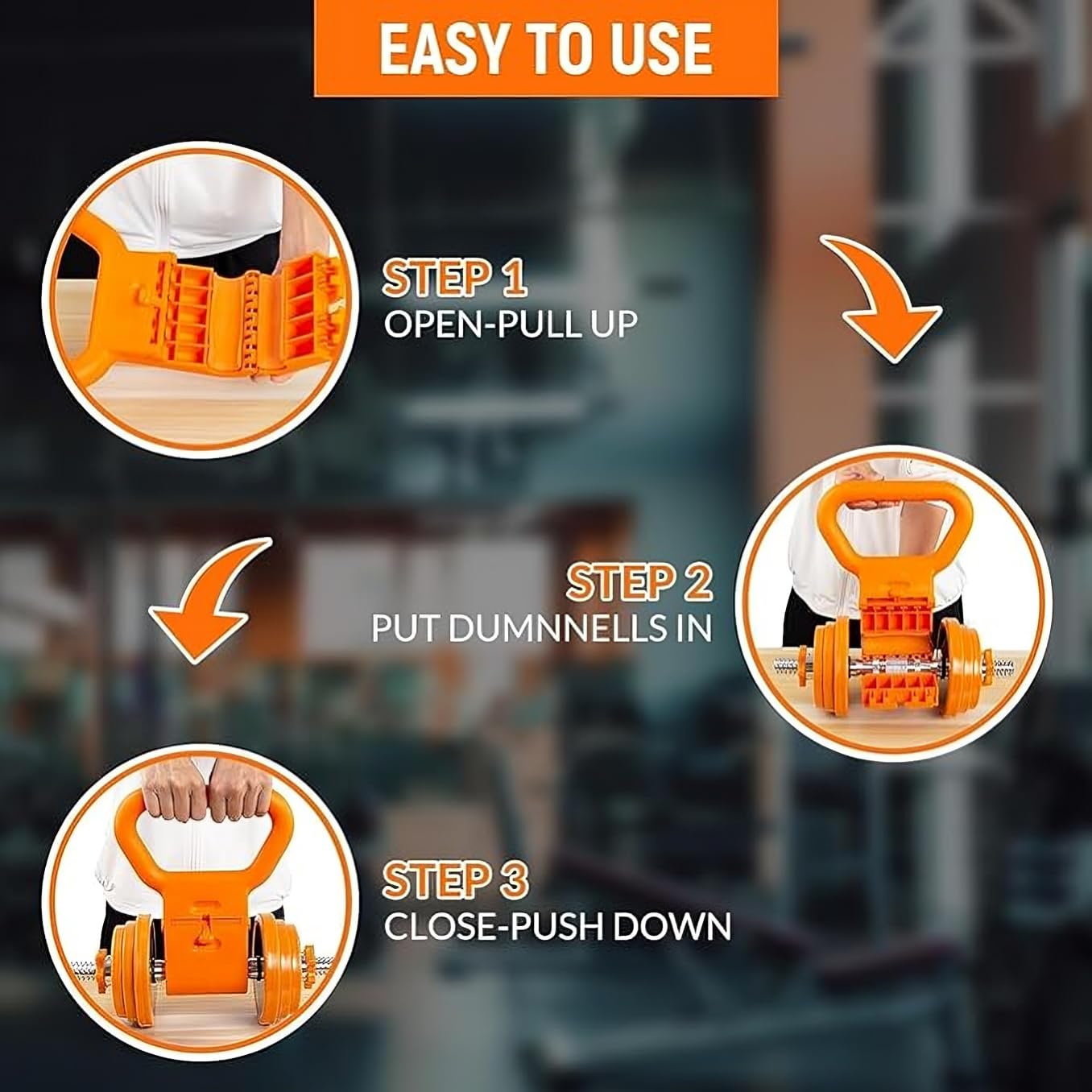 EASY TO USE

STEP 1
OPEN-PULL UP

STEP 2
PUT DUMNNELLS IN

STEP 3
CLOSE-PUSH DOWN